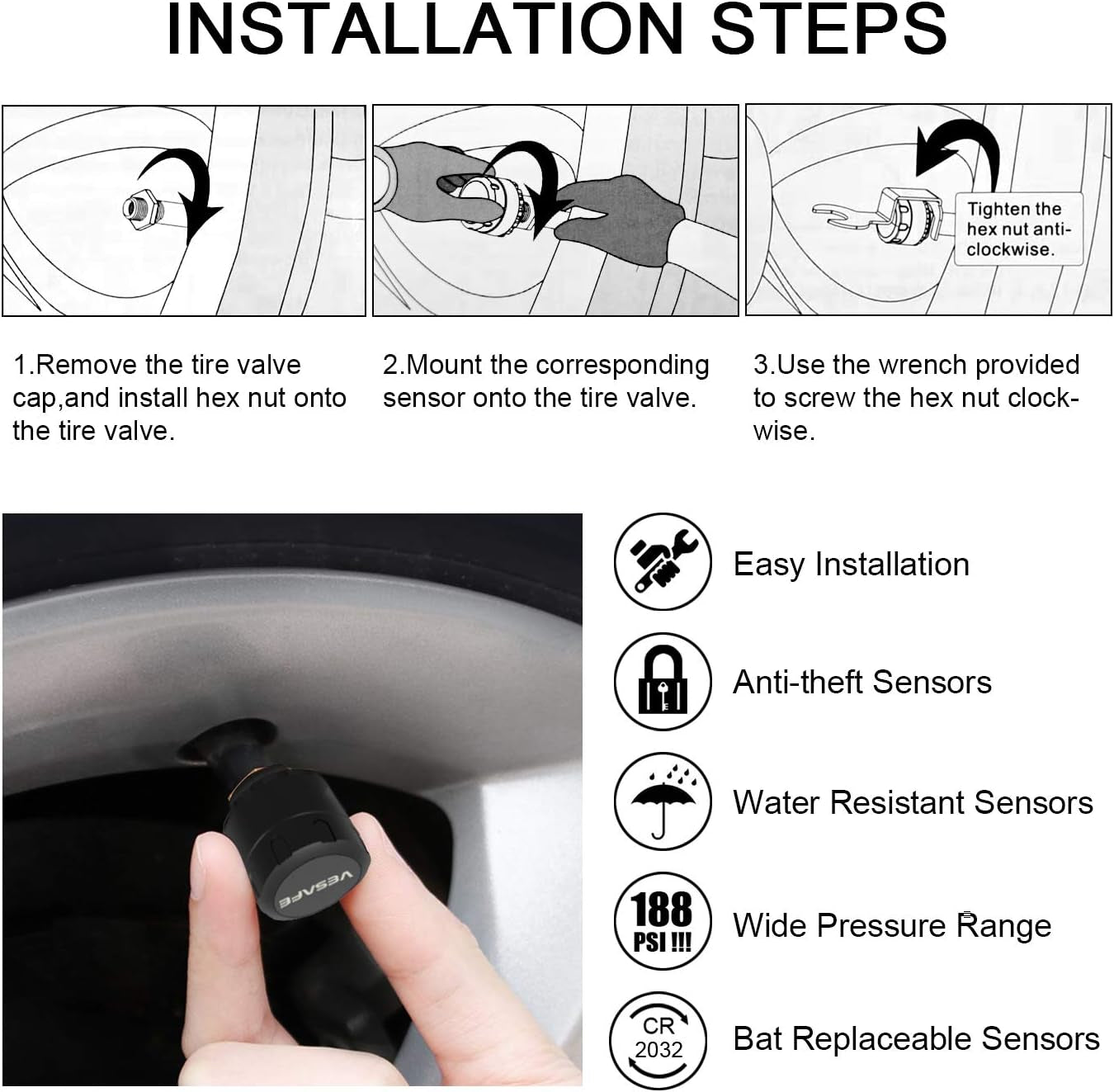 INSTALLATION STEPS

Tighten the hex nut anti-clockwise.

1.Remove the tire valve cap,and install hex nut onto the tire valve.

2.Mount the corresponding sensor onto the tire valve.

3.Use the wrench provided to screw the hex nut clockwise.

VESAFE

Easy Installation

Anti-theft Sensors

Water Resistant Sensors

188 PSI !!!

Wide Pressure Range

CR 2032

Bat Replaceable Sensors